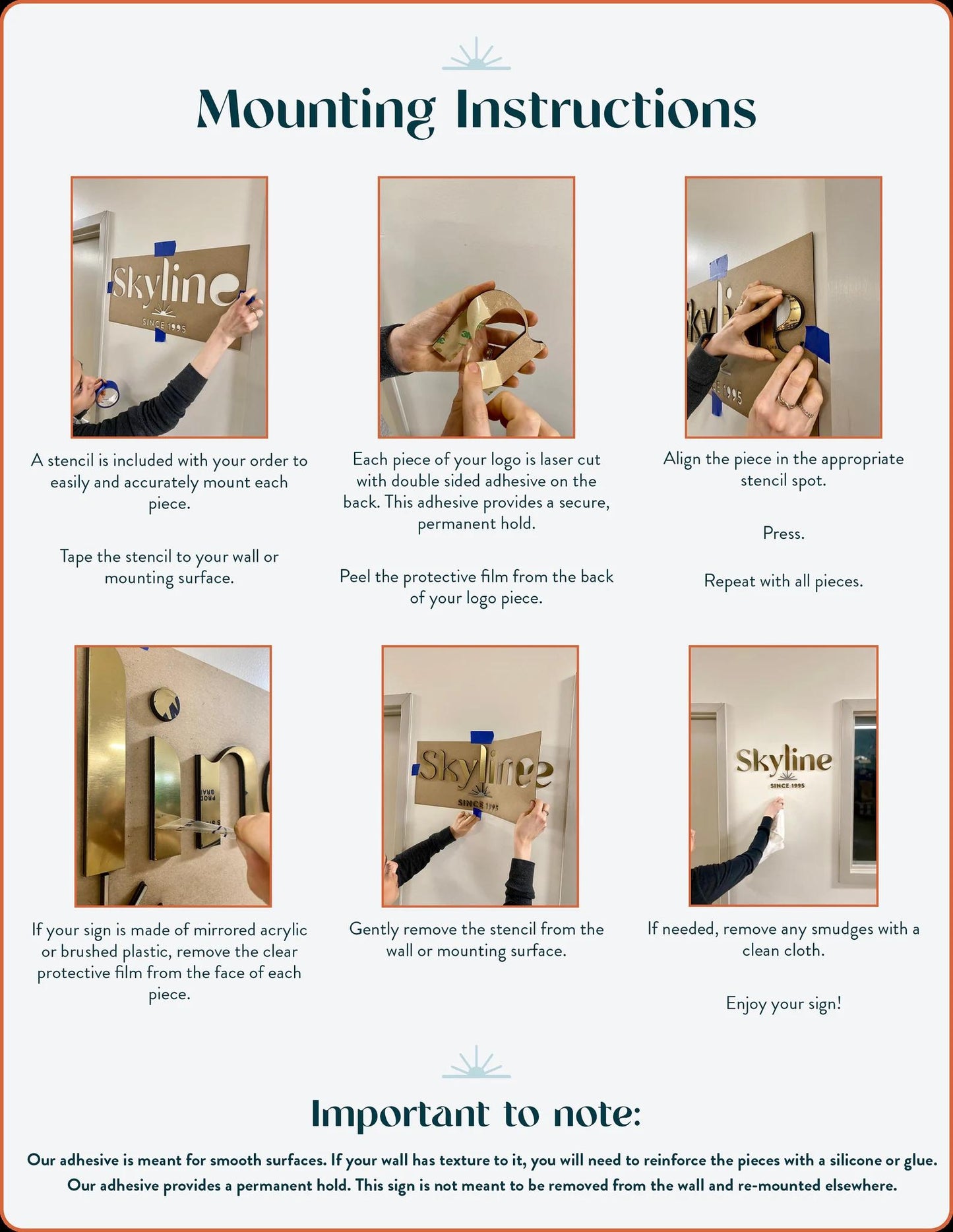 Mounting Instructions

Skyline
SINCE 1995

A stencil is included with your order to easily and accurately mount each piece.

Tape the stencil to your wall or mounting surface.

Each piece of your logo is laser cut with double sided adhesive on the back. This adhesive provides a secure, permanent hold.

Peel the protective film from the back of your logo piece.

Align the piece in the appropriate stencil spot.

Press.

Repeat with all pieces.

If your sign is made of mirrored acrylic or brushed plastic, remove the clear protective film from the face of each piece.

Skyline
SINCE 1995

Gently remove the stencil from the wall or mounting surface.

Skyline
SINCE 1995

If needed, remove any smudges with a clean cloth.

Enjoy your sign!

Important to note:

Our adhesive is meant for smooth surfaces. If your wall has texture to it, you will need to reinforce the pieces with a silicone or glue. Our adhesive provides a permanent hold. This sign is not meant to be removed from the wall and re-mounted elsewhere.